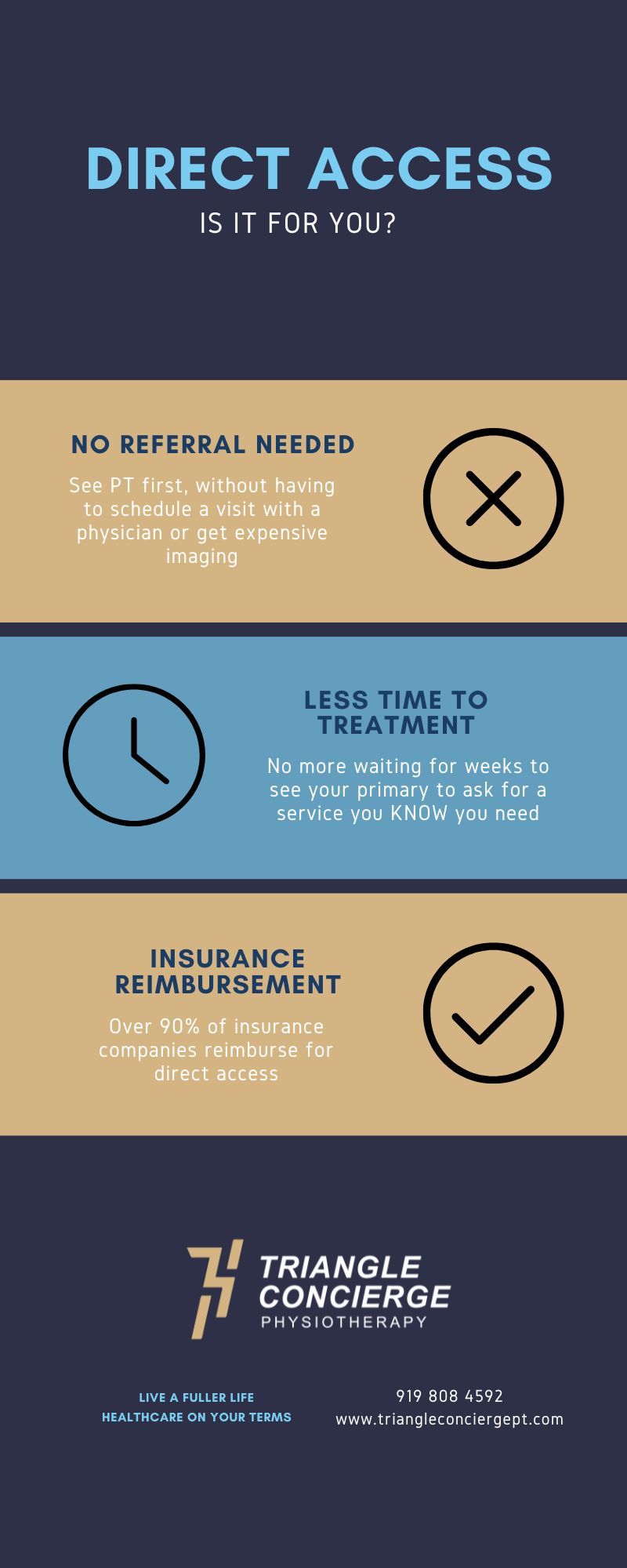 DIRECT ACCESS
IS IT FOR YOU?

NO REFERRAL NEEDED

See PT first, without having to schedule a visit with a physician or get expensive imaging

LESS TIME TO TREATMENT

No more waiting for weeks to see your primary to ask for a service you KNOW you need

INSURANCE REIMBURSEMENT

Over 90% of insurance companies reimburse for direct access

TRIANGLE CONCIERGE
PHYSIOTHERAPY

LIVE A FULLER LIFE
HEALTHCARE ON YOUR TERMS

919 808 4592
www.triangleconciergept.com